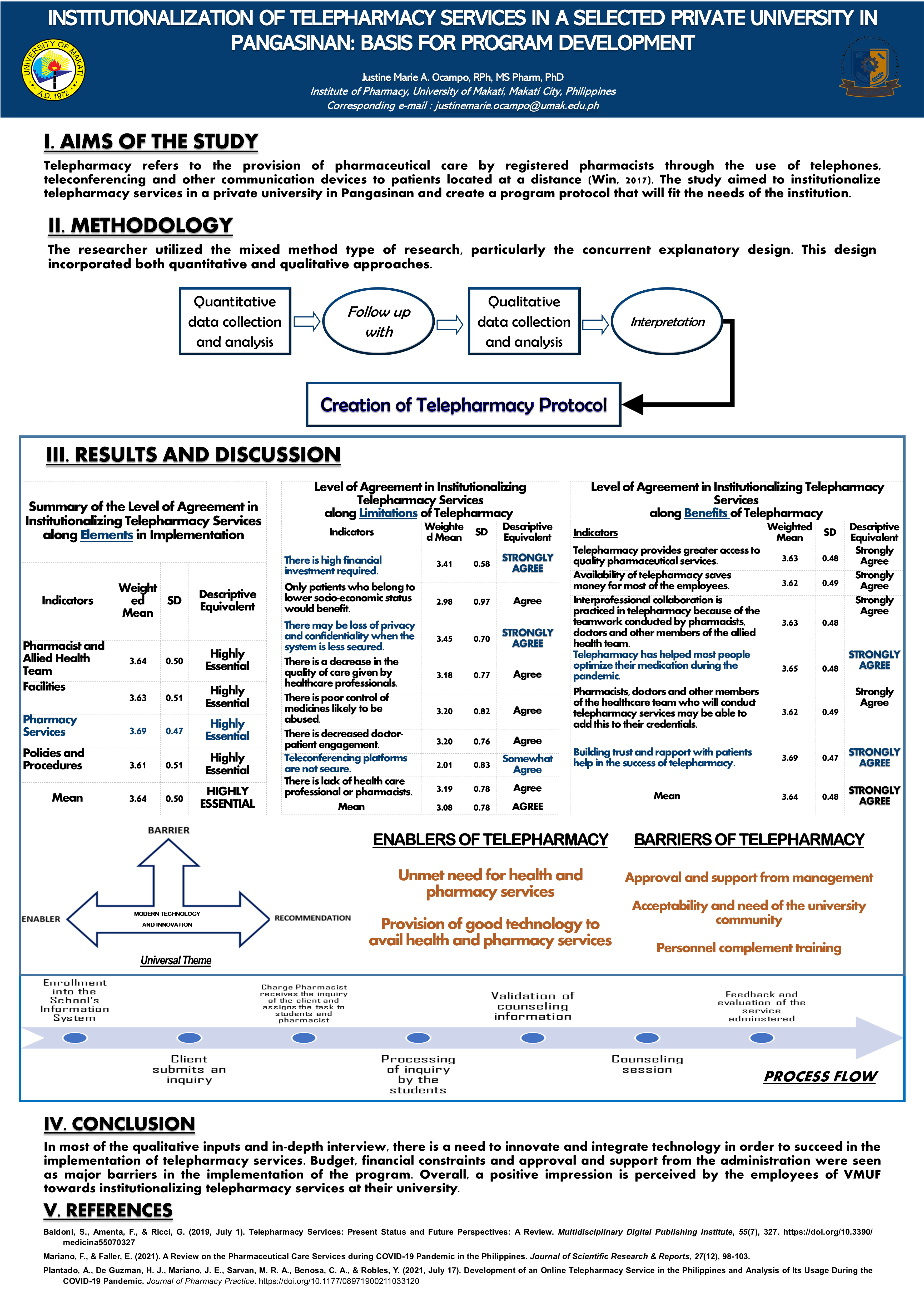 INSTITUTIONALIZATION OF TELEPHARMACY SERVICES IN A SELECTED PRIVATE UNIVERSITY IN PANGASINAN: BASIS FOR PROGRAM DEVELOPMENT

UNIVERSITY OF MAKATI A.D. 1972

Justine Marie A. Ocampo, RPh, MS Pharm, PhD
Institute of Pharmacy, University of Makati, Makati City, Philippines
Corresponding e-mail : justinemarie.ocampo@umak.edu.ph

I. AIMS OF THE STUDY

Telepharmacy refers to the provision of pharmaceutical care by registered pharmacists through the use of telephones, teleconferencing and other communication devices to patients located at a distance (Win, 2017). The study aimed to institutionalize telepharmacy services in a private university in Pangasinan and create a program protocol that will fit the needs of the institution.

II. METHODOLOGY

The researcher utilized the mixed method type of research, particularly the concurrent explanatory design. This design incorporated both quantitative and qualitative approaches.

Quantitative data collection and analysis

Follow up with

Qualitative data collection and analysis

Interpretation

Creation of Telepharmacy Protocol

III. RESULTS AND DISCUSSION

Summary of the Level of Agreement in Institutionalizing Telepharmacy Services along Elements in Implementation

| Indicators | Weighted Mean | SD | Descriptive Equivalent |
|---|---|---|---|
| Pharmacist and Allied Health Team | 3.64 | 0.50 | Highly Essential |
| Facilities | 3.63 | 0.51 | Highly Essential |
| Pharmacy Services | 3.69 | 0.47 | Highly Essential |
| Policies and Procedures | 3.61 | 0.51 | Highly Essential |
| Mean | 3.64 | 0.50 | HIGHLY ESSENTIAL |

Level of Agreement in Institutionalizing Telepharmacy Services along Limitations of Telepharmacy

| Indicators | Weighted Mean | SD | Descriptive Equivalent |
|---|---|---|---|
| There is high financial investment required. | 3.41 | 0.58 | STRONGLY AGREE |
| Only patients who belong to lower socio-economic status would benefit. | 2.98 | 0.97 | Agree |
| There may be loss of privacy and confidentiality when the system is less secured. | 3.45 | 0.70 | STRONGLY AGREE |
| There is a decrease in the quality of care given by healthcare professionals. | 3.18 | 0.77 | Agree |
| There is poor control of medicines likely to be abused. | 3.20 | 0.82 | Agree |
| There is decreased doctor-patient engagement. | 3.20 | 0.76 | Agree |
| Teleconferencing platforms are not secure. | 2.01 | 0.83 | Somewhat Agree |
| There is lack of health care professional or pharmacists. | 3.19 | 0.78 | Agree |
| Mean | 3.08 | 0.78 | AGREE |

Level of Agreement in Institutionalizing Telepharmacy Services along Benefits of Telepharmacy

| Indicators | Weighted Mean | SD | Descriptive Equivalent |
|---|---|---|---|
| Telepharmacy provides greater access to quality pharmaceutical services. | 3.63 | 0.48 | Strongly Agree |
| Availability of telepharmacy saves money for most of the employees. | 3.62 | 0.49 | Strongly Agree |
| Interprofessional collaboration is practiced in telepharmacy because of the teamwork conducted by pharmacists, doctors and other members of the allied health team. | 3.63 | 0.48 | Strongly Agree |
| Telepharmacy has helped most people optimize their medication during the pandemic. | 3.65 | 0.48 | STRONGLY AGREE |
| Pharmacists, doctors and other members of the healthcare team who will conduct telepharmacy services may be able to add this to their credentials. | 3.62 | 0.49 | Strongly Agree |
| Building trust and rapport with patients help in the success of telepharmacy. | 3.69 | 0.47 | STRONGLY AGREE |
| Mean | 3.64 | 0.48 | STRONGLY AGREE |

BARRIER
ENABLER
MODERN TECHNOLOGY AND INNOVATION
RECOMMENDATION
Universal Theme

ENABLERS OF TELEPHARMACY

Unmet need for health and pharmacy services

Provision of good technology to avail health and pharmacy services

BARRIERS OF TELEPHARMACY

Approval and support from management

Acceptability and need of the university community

Personnel complement training

Enrollment into the School's Information System

Client submits an inquiry

Charge Pharmacist receives the inquiry of the client and assigns the task to students and pharmacist

Processing of inquiry by the students

Validation of counseling information

Counseling session

Feedback and evaluation of the service adminstered

PROCESS FLOW

IV. CONCLUSION

In most of the qualitative inputs and in-depth interview, there is a need to innovate and integrate technology in order to succeed in the implementation of telepharmacy services. Budget, financial constraints and approval and support from the administration were seen as major barriers in the implementation of the program. Overall, a positive impression is perceived by the employees of VMUF towards institutionalizing telepharmacy services at their university.

V. REFERENCES

Baldoni, S., Amenta, F., & Ricci, G. (2019, July 1). Telepharmacy Services: Present Status and Future Perspectives: A Review. Multidisciplinary Digital Publishing Institute, 55(7), 327. https://doi.org/10.3390/medicina55070327

Mariano, F., & Faller, E. (2021). A Review on the Pharmaceutical Care Services during COVID-19 Pandemic in the Philippines. Journal of Scientific Research & Reports, 27(12), 98-103.

Plantado, A., De Guzman, H. J., Mariano, J. E., Sarvan, M. R. A., Benosa, C. A., & Robles, Y. (2021, July 17). Development of an Online Telepharmacy Service in the Philippines and Analysis of Its Usage During the COVID-19 Pandemic. Journal of Pharmacy Practice. https://doi.org/10.1177/08971900211033120