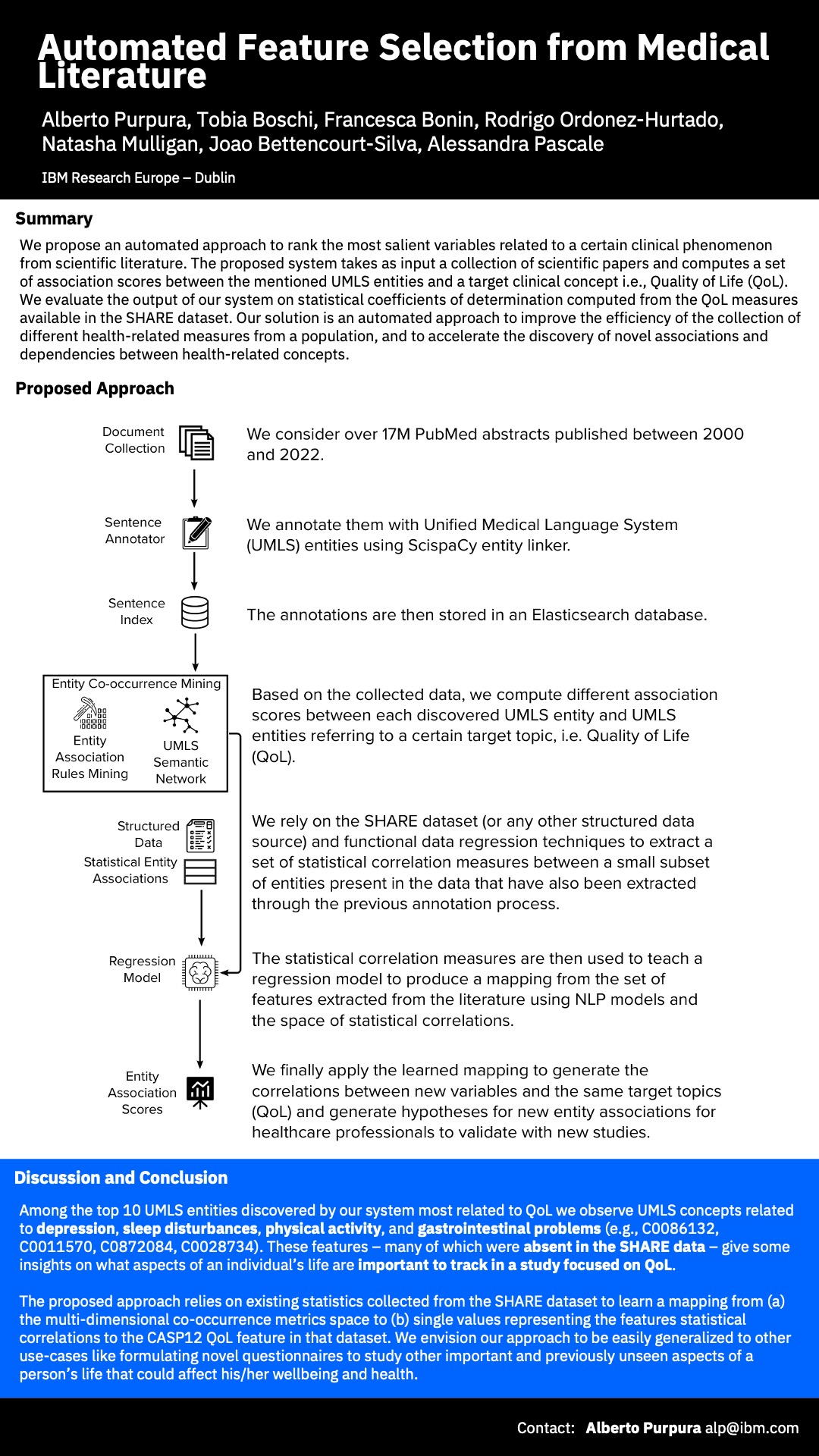 Automated Feature Selection from Medical Literature

Alberto Purpura, Tobia Boschi, Francesca Bonin, Rodrigo Ordonez-Hurtado, Natasha Mulligan, Joao Bettencourt-Silva, Alessandra Pascale

IBM Research Europe – Dublin

Summary

We propose an automated approach to rank the most salient variables related to a certain clinical phenomenon from scientific literature. The proposed system takes as input a collection of scientific papers and computes a set of association scores between the mentioned UMLS entities and a target clinical concept i.e., Quality of Life (QoL). We evaluate the output of our system on statistical coefficients of determination computed from the QoL measures available in the SHARE dataset. Our solution is an automated approach to improve the efficiency of the collection of different health-related measures from a population, and to accelerate the discovery of novel associations and dependencies between health-related concepts.

Proposed Approach

Document Collection

We consider over 17M PubMed abstracts published between 2000 and 2022.

Sentence Annotator

We annotate them with Unified Medical Language System (UMLS) entities using ScispaCy entity linker.

Sentence Index

The annotations are then stored in an Elasticsearch database.

Entity Co-occurrence Mining

Entity Association Rules Mining

UMLS Semantic Network

Based on the collected data, we compute different association scores between each discovered UMLS entity and UMLS entities referring to a certain target topic, i.e. Quality of Life (QoL).

Structured Data

Statistical Entity Associations

We rely on the SHARE dataset (or any other structured data source) and functional data regression techniques to extract a set of statistical correlation measures between a small subset of entities present in the data that have also been extracted through the previous annotation process.

Regression Model

The statistical correlation measures are then used to teach a regression model to produce a mapping from the set of features extracted from the literature using NLP models and the space of statistical correlations.

Entity Association Scores

We finally apply the learned mapping to generate the correlations between new variables and the same target topics (QoL) and generate hypotheses for new entity associations for healthcare professionals to validate with new studies.

Discussion and Conclusion

Among the top 10 UMLS entities discovered by our system most related to QoL we observe UMLS concepts related to depression, sleep disturbances, physical activity, and gastrointestinal problems (e.g., C0086132, C0011570, C0872084, C0028734). These features – many of which were absent in the SHARE data – give some insights on what aspects of an individual's life are important to track in a study focused on QoL.

The proposed approach relies on existing statistics collected from the SHARE dataset to learn a mapping from (a) the multi-dimensional co-occurrence metrics space to (b) single values representing the features statistical correlations to the CASP12 QoL feature in that dataset. We envision our approach to be easily generalized to other use-cases like formulating novel questionnaires to study other important and previously unseen aspects of a person's life that could affect his/her wellbeing and health.

Contact: Alberto Purpura alp@ibm.com